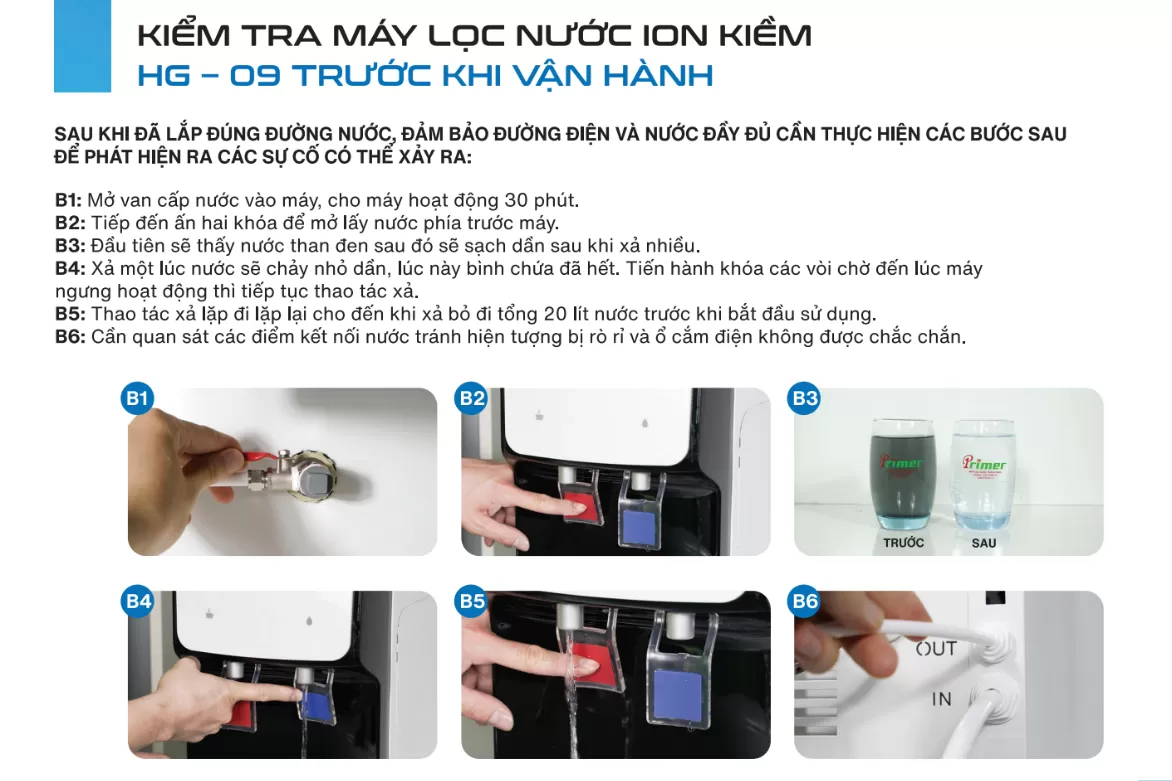 KIỂM TRA MÁY LỌC NƯỚC ION KIỀM
HG – 09 TRƯỚC KHI VẬN HÀNH

SAU KHI ĐÃ LẮP ĐÚNG ĐƯỜNG NƯỚC, ĐẢM BẢO ĐƯỜNG ĐIỆN VÀ NƯỚC ĐẦY ĐỦ CẦN THỰC HIỆN CÁC BƯỚC SAU ĐỂ PHÁT HIỆN RA CÁC SỰ CỐ CÓ THỂ XẢY RA:

B1: Mở van cấp nước vào máy, cho máy hoạt động 30 phút.
B2: Tiếp đến ấn hai khóa để mở lấy nước phía trước máy.
B3: Đầu tiên sẽ thấy nước than đen sau đó sẽ sạch dần sau khi xả nhiều.
B4: Xả một lúc nước sẽ chảy nhỏ dần, lúc này bình chứa đã hết. Tiến hành khóa các vòi chờ đến lúc máy ngưng hoạt động thì tiếp tục thao tác xả.
B5: Thao tác xả lặp đi lặp lại cho đến khi xả bỏ đi tổng 20 lít nước trước khi bắt đầu sử dụng.
B6: Cần quan sát các điểm kết nối nước tránh hiện tượng bị rò rỉ và ổ cắm điện không được chắc chắn.

B1

B2

B3
Primer
Primer
TRƯỚC
SAU

B4

B5

B6
OUT
IN